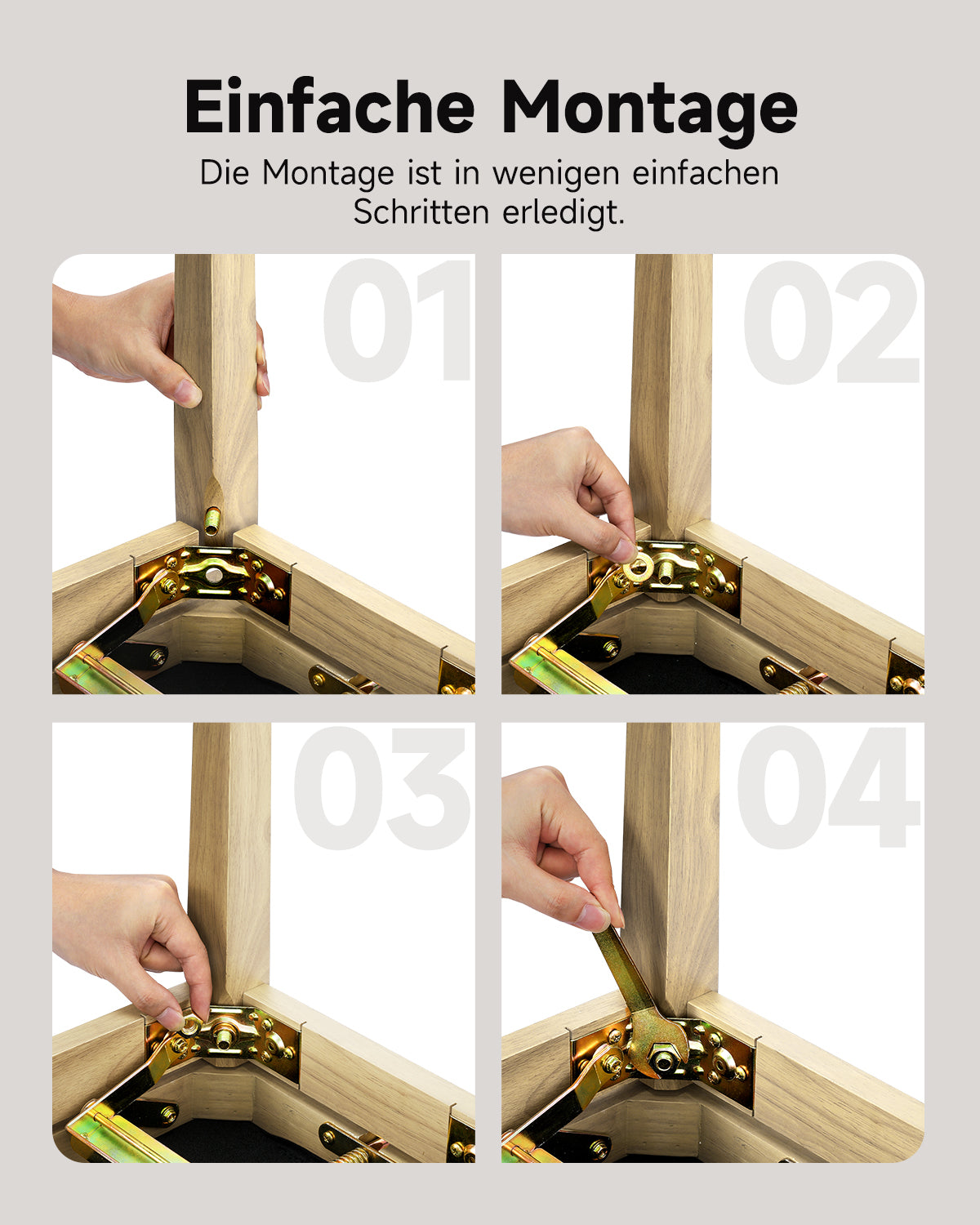 Einfache Montage

Die Montage ist in wenigen einfachen Schritten erledigt.

01

02

03

04